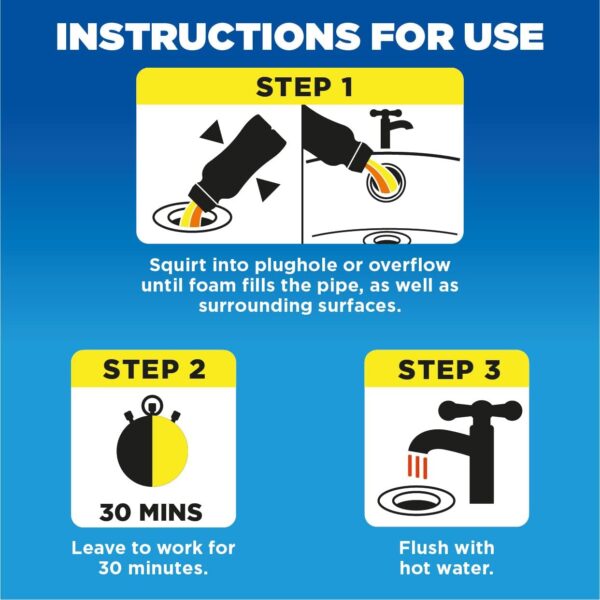 INSTRUCTIONS FOR USE

STEP 1

Squirt into plughole or overflow until foam fills the pipe, as well as surrounding surfaces.

STEP 2

30 MINS

Leave to work for 30 minutes.

STEP 3

Flush with hot water.