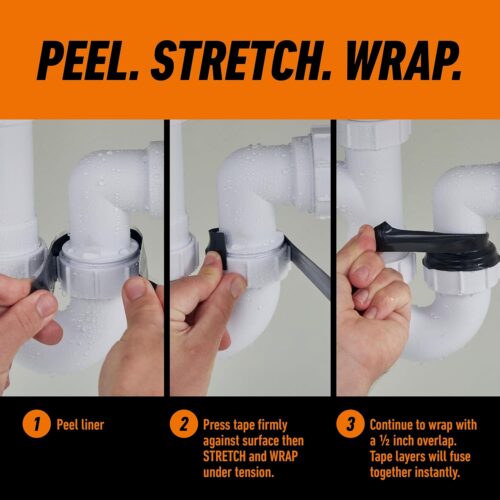 PEEL. STRETCH. WRAP.

1 Peel liner

2 Press tape firmly against surface then STRETCH and WRAP under tension.

3 Continue to wrap with a ½ inch overlap. Tape layers will fuse together instantly.