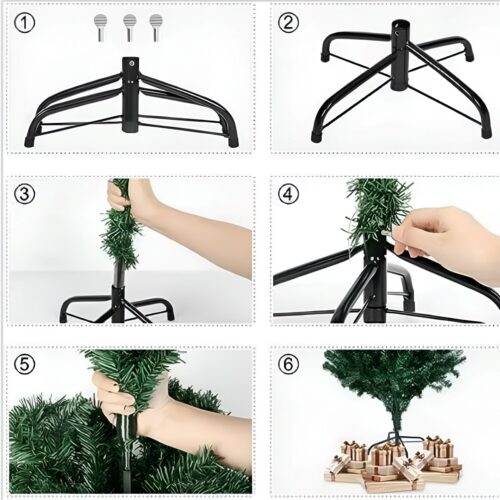 ①

②

③

④

⑤

⑥