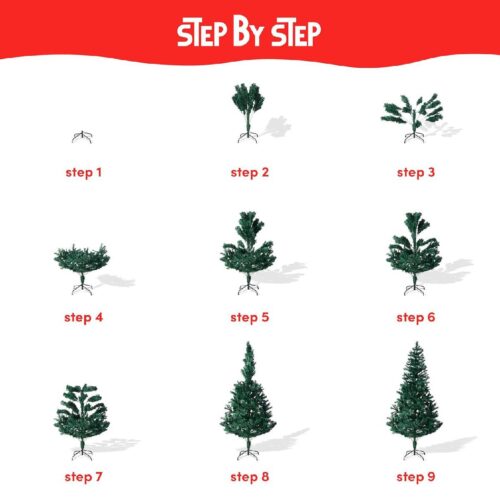 STEP BY STEP

step 1

step 2

step 3

step 4

step 5

step 6

step 7

step 8

step 9