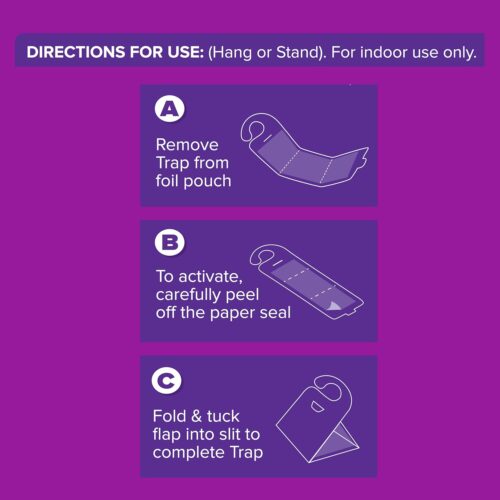 DIRECTIONS FOR USE: (Hang or Stand). For indoor use only.

A

Remove Trap from foil pouch

B

To activate, carefully peel off the paper seal

C

Fold & tuck flap into slit to complete Trap