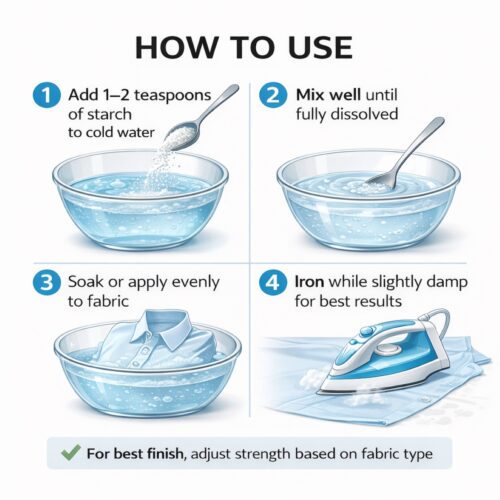 HOW TO USE

1 Add 1–2 teaspoons of starch to cold water

2 Mix well until fully dissolved

3 Soak or apply evenly to fabric

4 Iron while slightly damp for best results

✓ For best finish, adjust strength based on fabric type