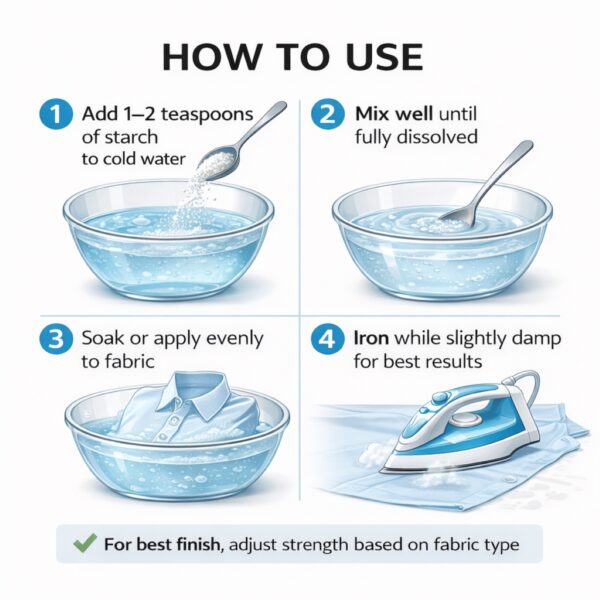 HOW TO USE

1 Add 1–2 teaspoons of starch to cold water

2 Mix well until fully dissolved

3 Soak or apply evenly to fabric

4 Iron while slightly damp for best results

✓ For best finish, adjust strength based on fabric type