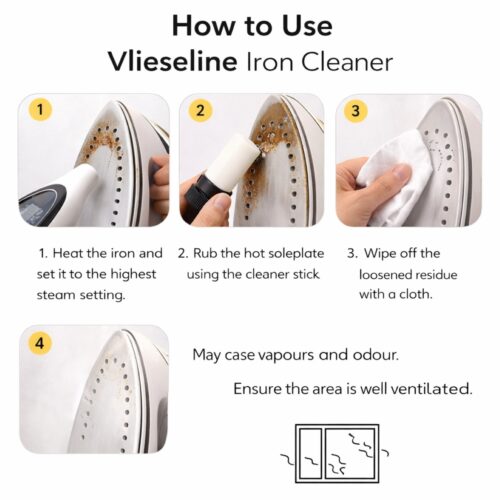 How to Use
Vlieseline Iron Cleaner

1

2

3

1. Heat the iron and set it to the highest steam setting.

2. Rub the hot soleplate using the cleaner stick

3. Wipe off the loosened residue with a cloth.

4

May case vapours and odour.

Ensure the area is well ventilated.