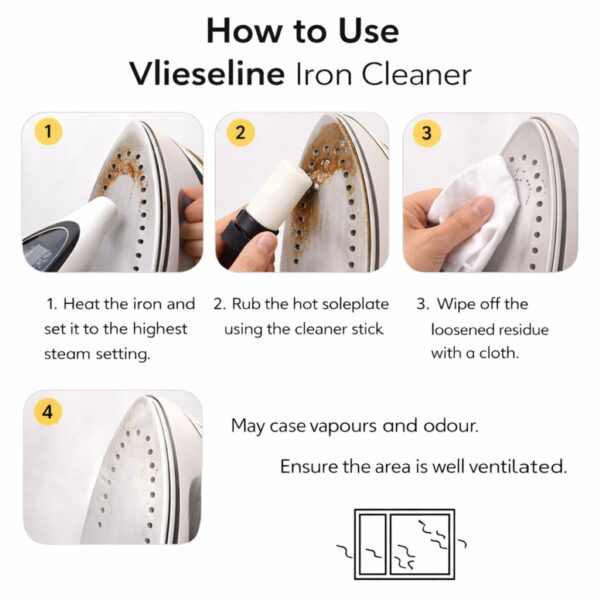 How to Use
Vlieseline Iron Cleaner

1

2

3

1. Heat the iron and set it to the highest steam setting.

2. Rub the hot soleplate using the cleaner stick

3. Wipe off the loosened residue with a cloth.

4

May case vapours and odour.

Ensure the area is well ventilated.