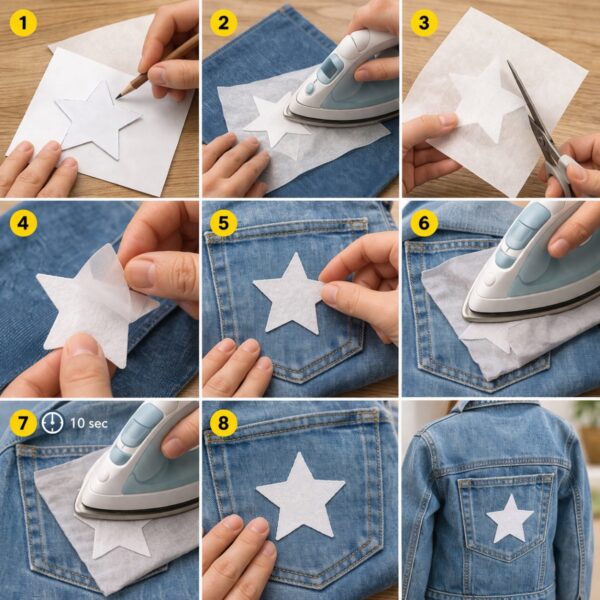 1
2
3
4
5
6
7 10 sec
8