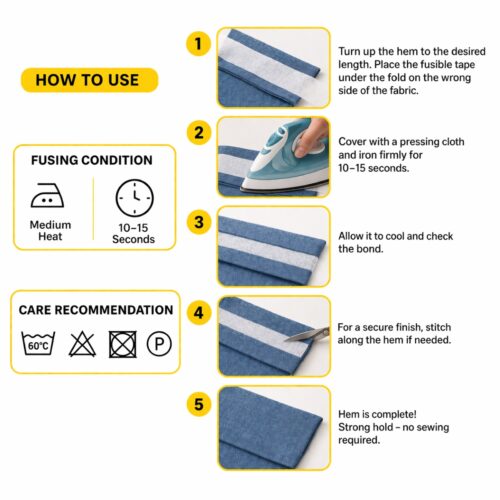 HOW TO USE

FUSING CONDITION

Medium Heat

10–15 Seconds

CARE RECOMMENDATION

60°C

P

1

Turn up the hem to the desired length. Place the fusible tape under the fold on the wrong side of the fabric.

2

Cover with a pressing cloth and iron firmly for 10–15 seconds.

3

Allow it to cool and check the bond.

4

For a secure finish, stitch along the hem if needed.

5

Hem is complete! Strong hold – no sewing required.