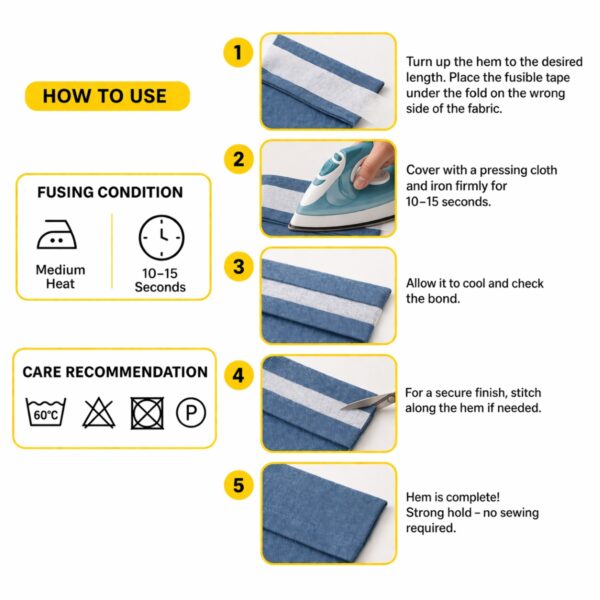 HOW TO USE

FUSING CONDITION

Medium Heat

10–15 Seconds

CARE RECOMMENDATION

60°C

P

1

Turn up the hem to the desired length. Place the fusible tape under the fold on the wrong side of the fabric.

2

Cover with a pressing cloth and iron firmly for 10–15 seconds.

3

Allow it to cool and check the bond.

4

For a secure finish, stitch along the hem if needed.

5

Hem is complete! Strong hold – no sewing required.