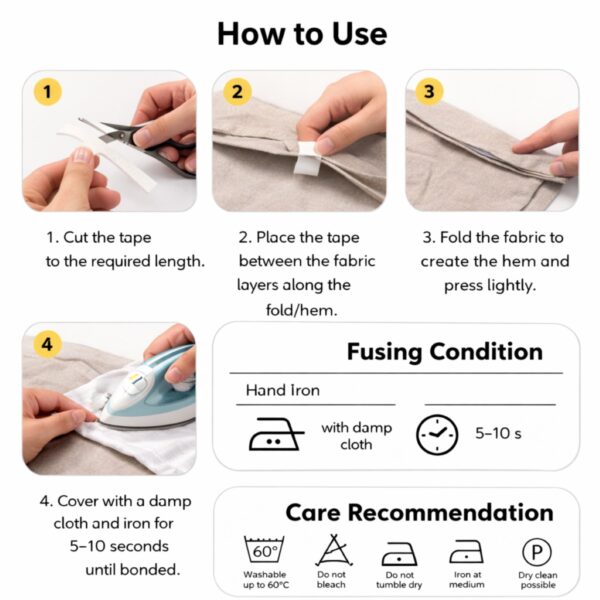 How to Use

1

2

3

1. Cut the tape to the required length.

2. Place the tape between the fabric layers along the fold/hem.

3. Fold the fabric to create the hem and press lightly.

4

4. Cover with a damp cloth and iron for 5–10 seconds until bonded.

Fusing Condition

Hand Iron

with damp cloth

5–10 s

Care Recommendation

60°

Washable up to 60°C

Do not bleach

Do not tumble dry

Iron at medium

P

Dry clean possible